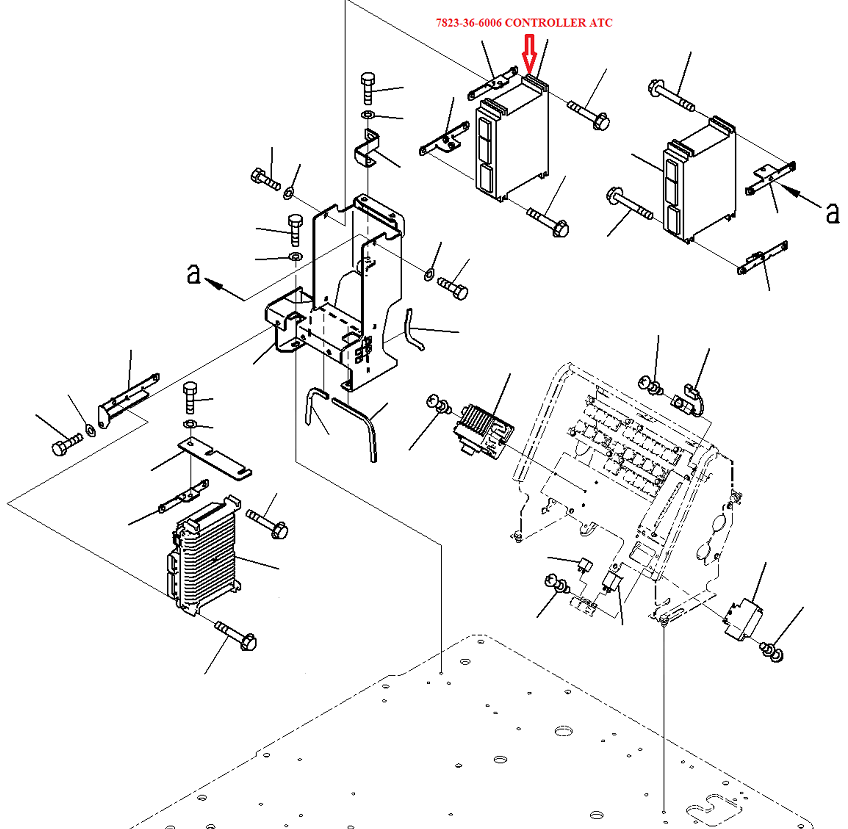 7823-36-6006 CONTROLLER ATC

a

a